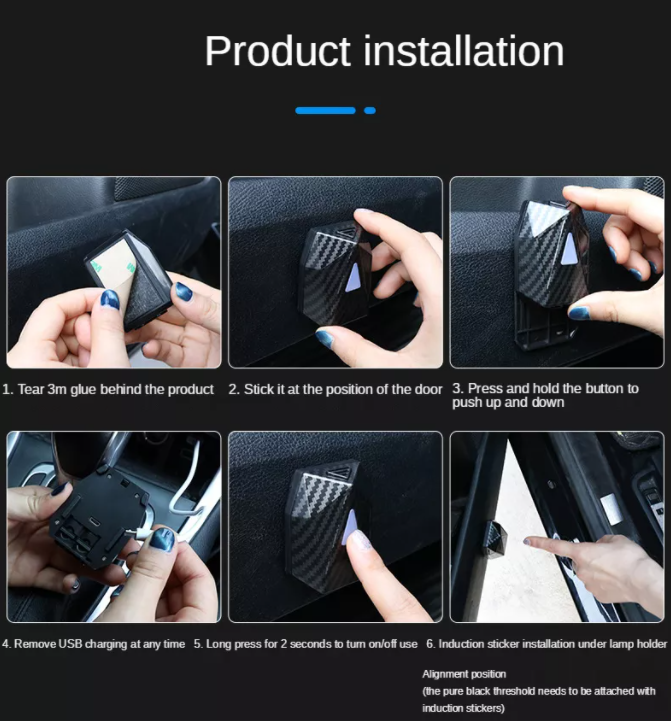 Product installation

1. Tear 3m glue behind the product

2. Stick it at the position of the door

3. Press and hold the button to push up and down

4. Remove USB charging at any time

5. Long press for 2 seconds to turn on/off use

6. Induction sticker installation under lamp holder

Alignment position
(the pure black threshold needs to be attached with induction stickers)