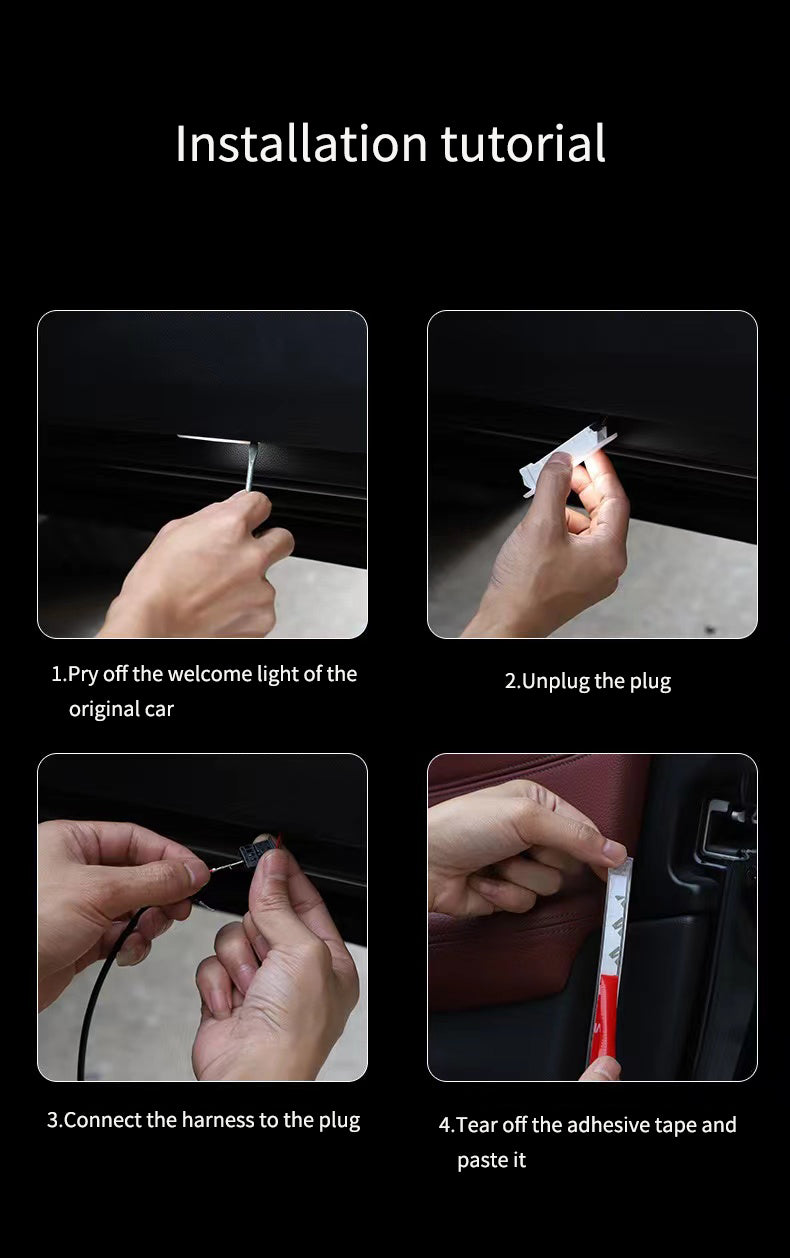 Installation tutorial

1.Pry off the welcome light of the original car

2.Unplug the plug

3.Connect the harness to the plug

4.Tear off the adhesive tape and paste it