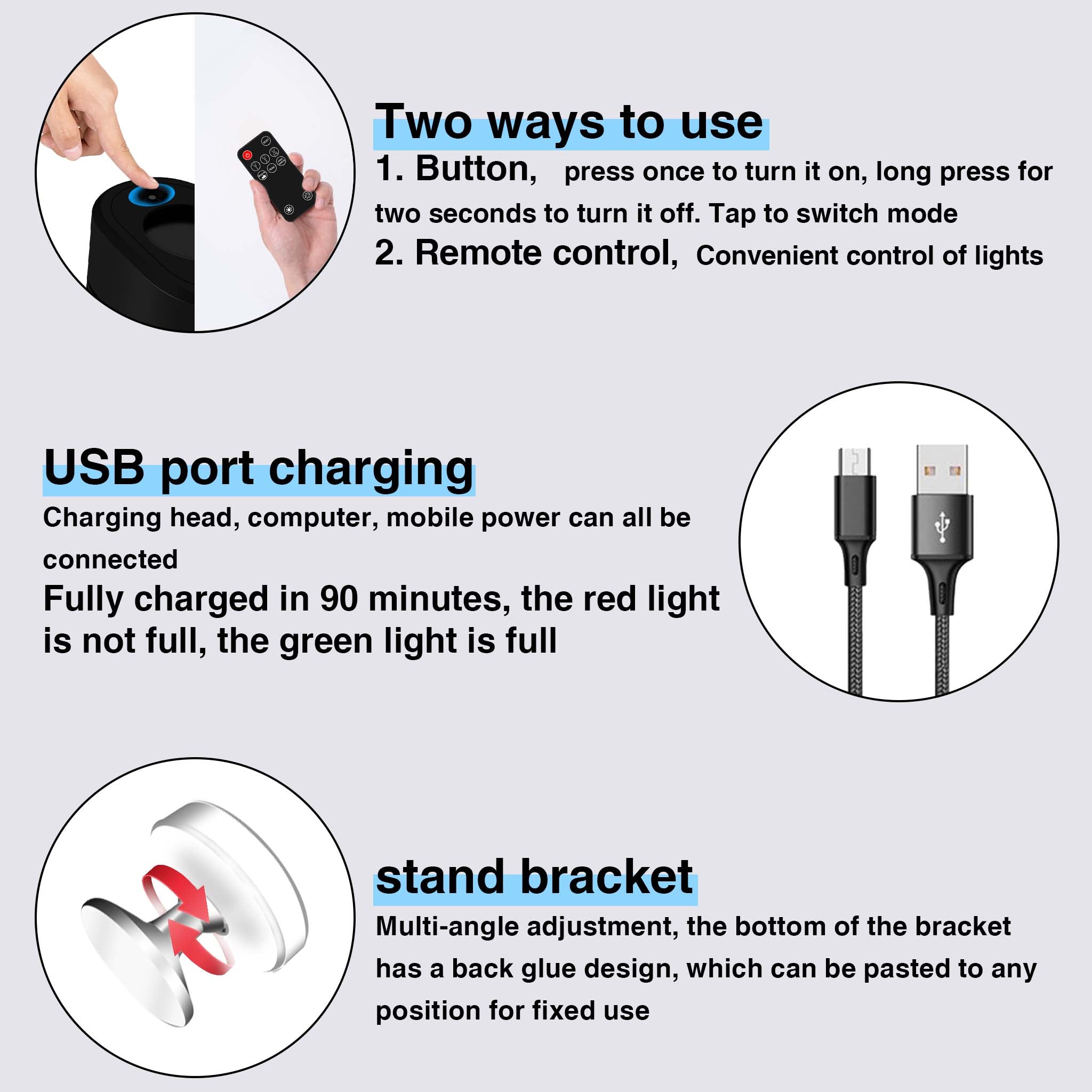 Two ways to use

1. Button, press once to turn it on, long press for two seconds to turn it off. Tap to switch mode

2. Remote control, Convenient control of lights

USB port charging

Charging head, computer, mobile power can all be connected

Fully charged in 90 minutes, the red light is not full, the green light is full

stand bracket

Multi-angle adjustment, the bottom of the bracket has a back glue design, which can be pasted to any position for fixed use