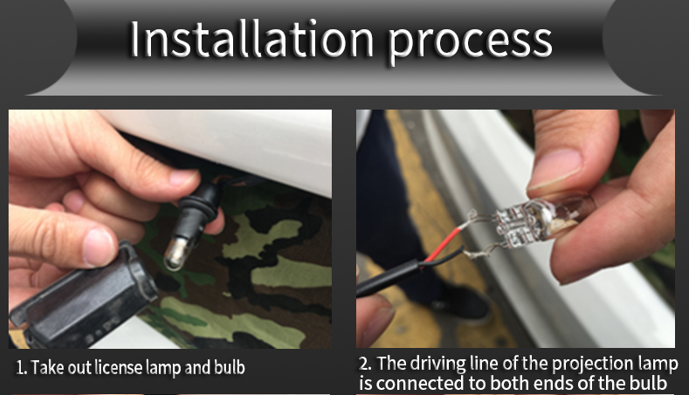 Installation process

1. Take out license lamp and bulb

2. The driving line of the projection lamp is connected to both ends of the bulb