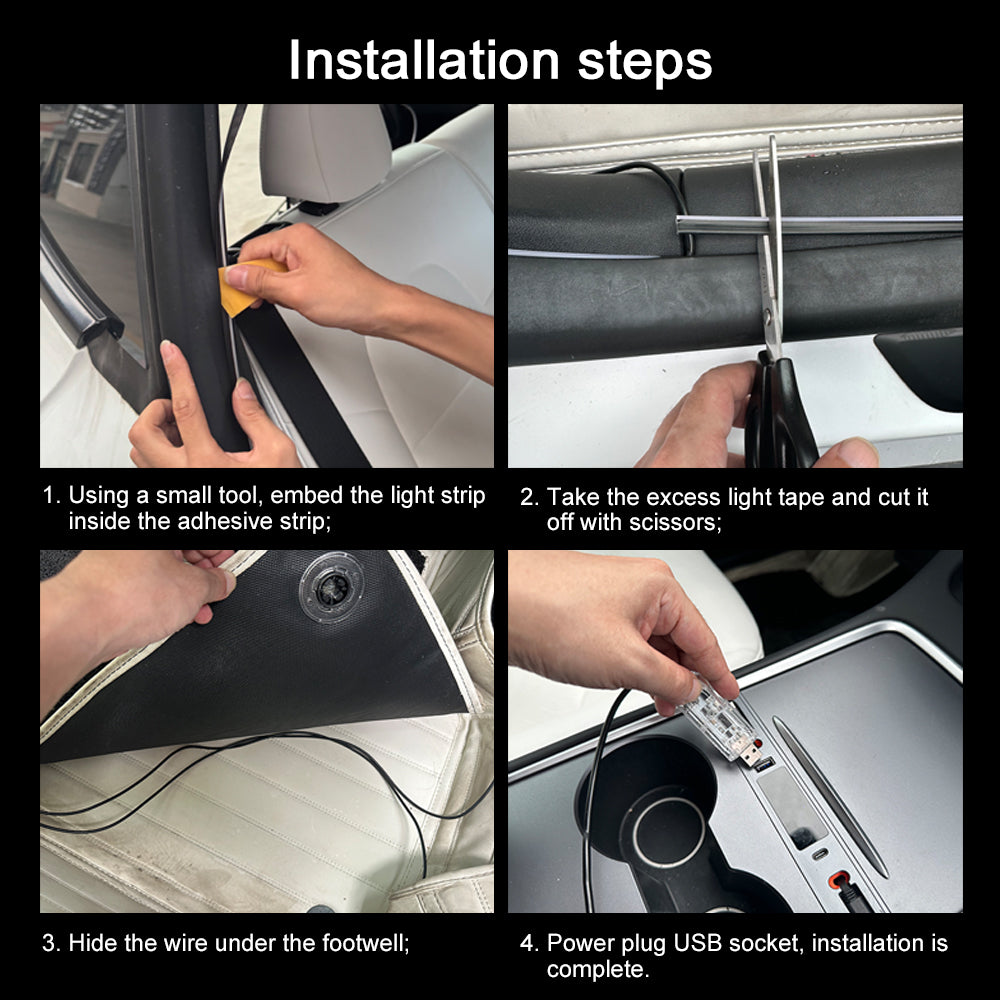 Installation steps

1. Using a small tool, embed the light strip inside the adhesive strip;

2. Take the excess light tape and cut it off with scissors;

3. Hide the wire under the footwell;

4. Power plug USB socket, installation is complete.