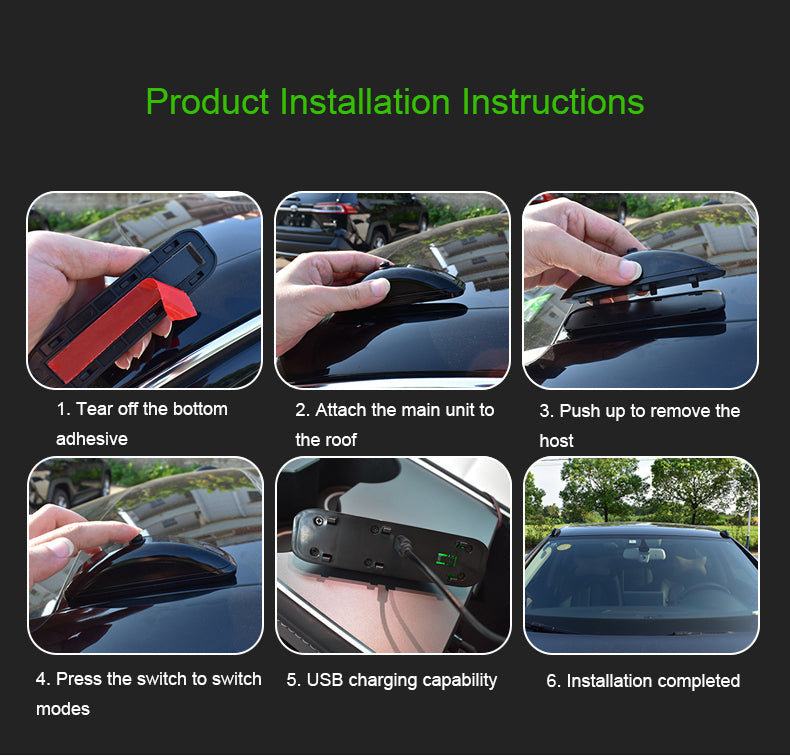 Product Installation Instructions

1. Tear off the bottom adhesive

2. Attach the main unit to the roof

3. Push up to remove the host

4. Press the switch to switch modes

5. USB charging capability

6. Installation completed